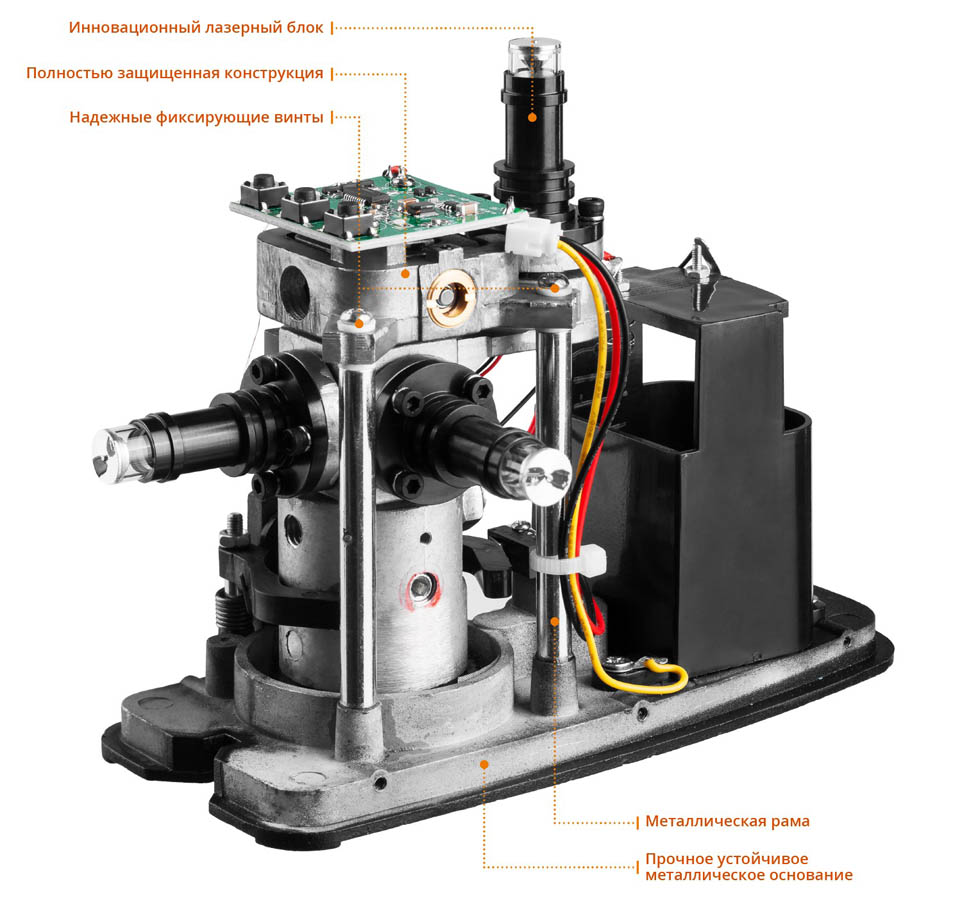 Инновационный лазерный блок

Полностью защищенная конструкция

Надежные фиксирующие винты

Металлическая рама

Прочное устойчивое металлическое основание