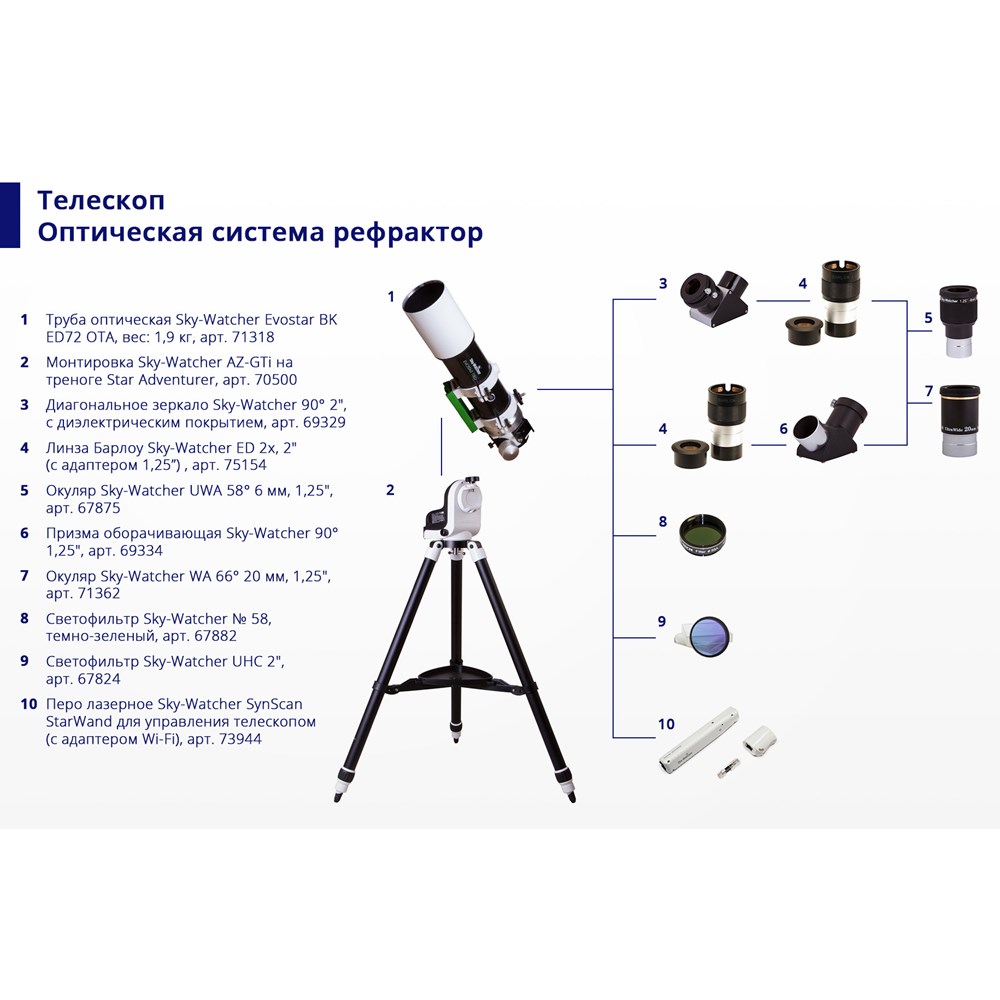 Телескоп
Оптическая система рефрактор

1 Труба оптическая Sky-Watcher Evostar BK ED72 OTA, вес: 1,9 кг, арт. 71318

2 Монтировка Sky-Watcher AZ-GTi на треноге Star Adventurer, арт. 70500

3 Диагональное зеркало Sky-Watcher 90° 2", с диэлектрическим покрытием, арт. 69329

4 Линза Барлоу Sky-Watcher ED 2x, 2" (с адаптером 1,25") , арт. 75154

5 Окуляр Sky-Watcher UWA 58° 6 мм, 1,25", арт. 67875

6 Призма оборачивающая Sky-Watcher 90° 1,25", арт. 69334

7 Окуляр Sky-Watcher WA 66° 20 мм, 1,25", арт. 71362

8 Светофильтр Sky-Watcher № 58, темно-зеленый, арт. 67882

9 Светофильтр Sky-Watcher UHC 2", арт. 67824

10 Перо лазерное Sky-Watcher SynScan StarWand для управления телескопом (с адаптером Wi-Fi), арт. 73944

1
2
3
4
5
7
4
6
8
9
10