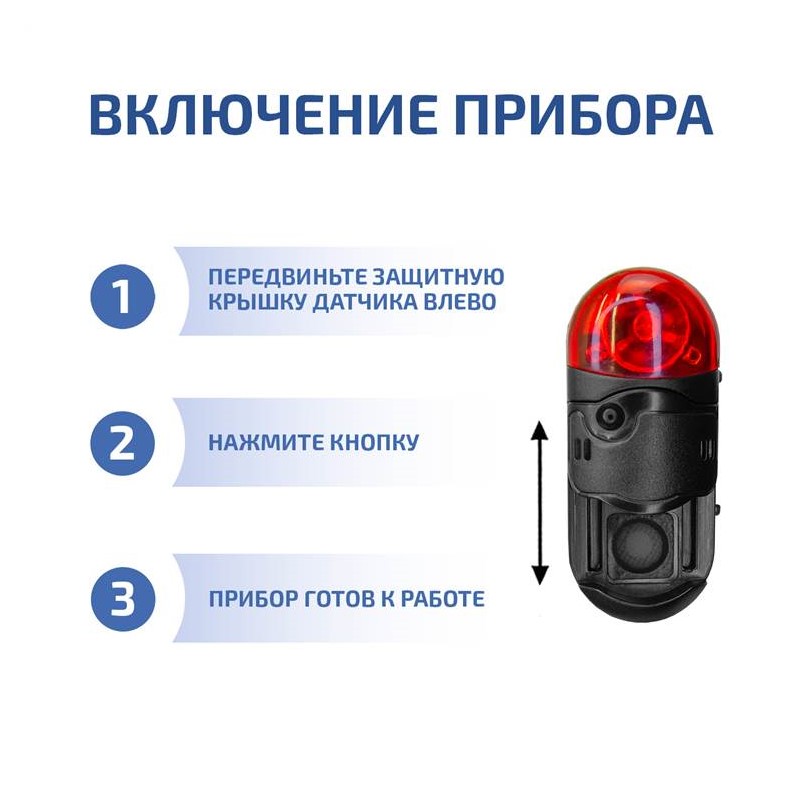 ВКЛЮЧЕНИЕ ПРИБОРА

1 ПЕРЕДВИНЬТЕ ЗАЩИТНУЮ КРЫШКУ ДАТЧИКА ВЛЕВО

2 НАЖМИТЕ КНОПКУ

3 ПРИБОР ГОТОВ К РАБОТЕ