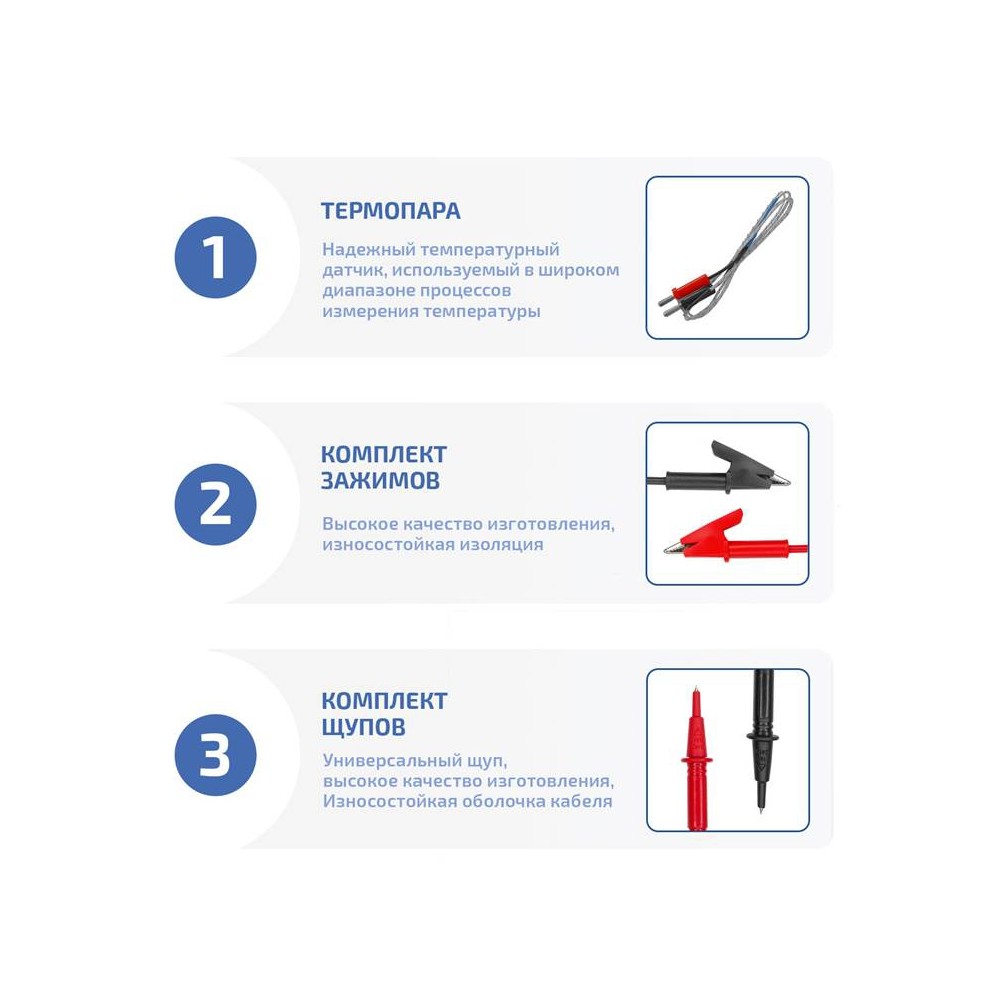 1

ТЕРМОПАРА

Надежный температурный датчик, используемый в широком диапазоне процессов измерения температуры

2

КОМПЛЕКТ ЗАЖИМОВ

Высокое качество изготовления, износостойкая изоляция

3

КОМПЛЕКТ ЩУПОВ

Универсальный щуп, высокое качество изготовления, Износостойкая оболочка кабеля