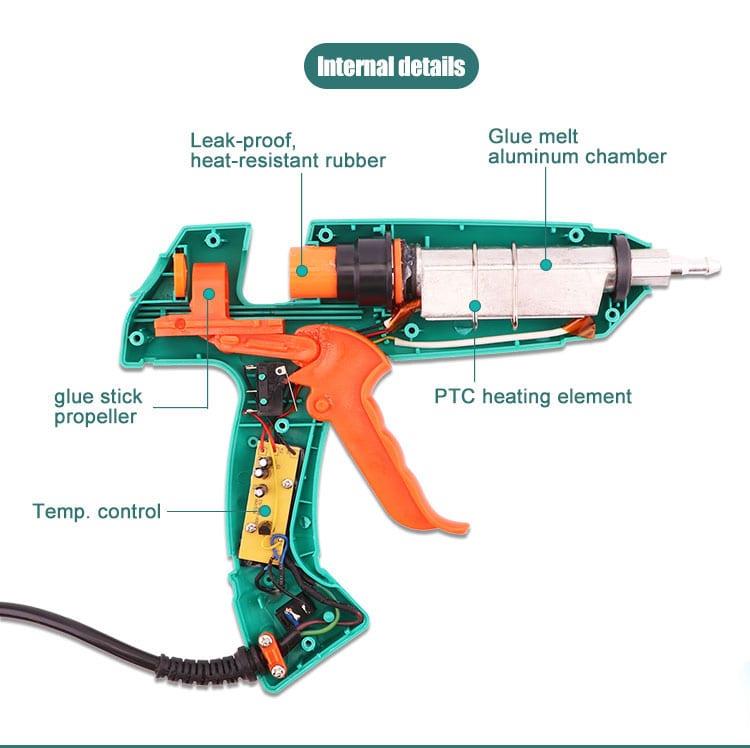 Internal details

Leak-proof, heat-resistant rubber

Glue melt aluminum chamber

glue stick propeller

PTC heating element

Temp. control