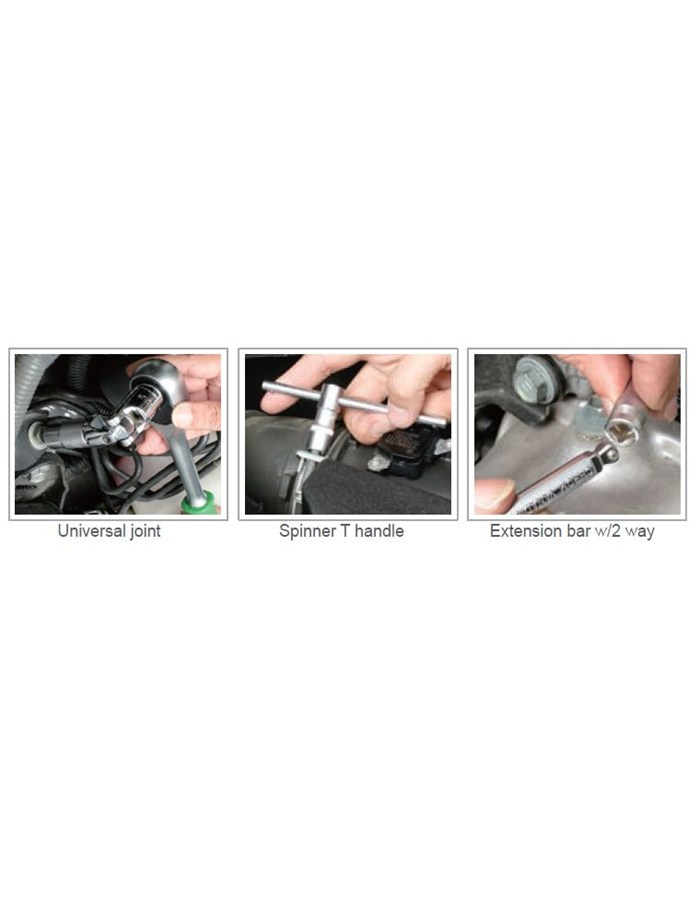 Universal joint

Spinner T handle

Extension bar w/2 way