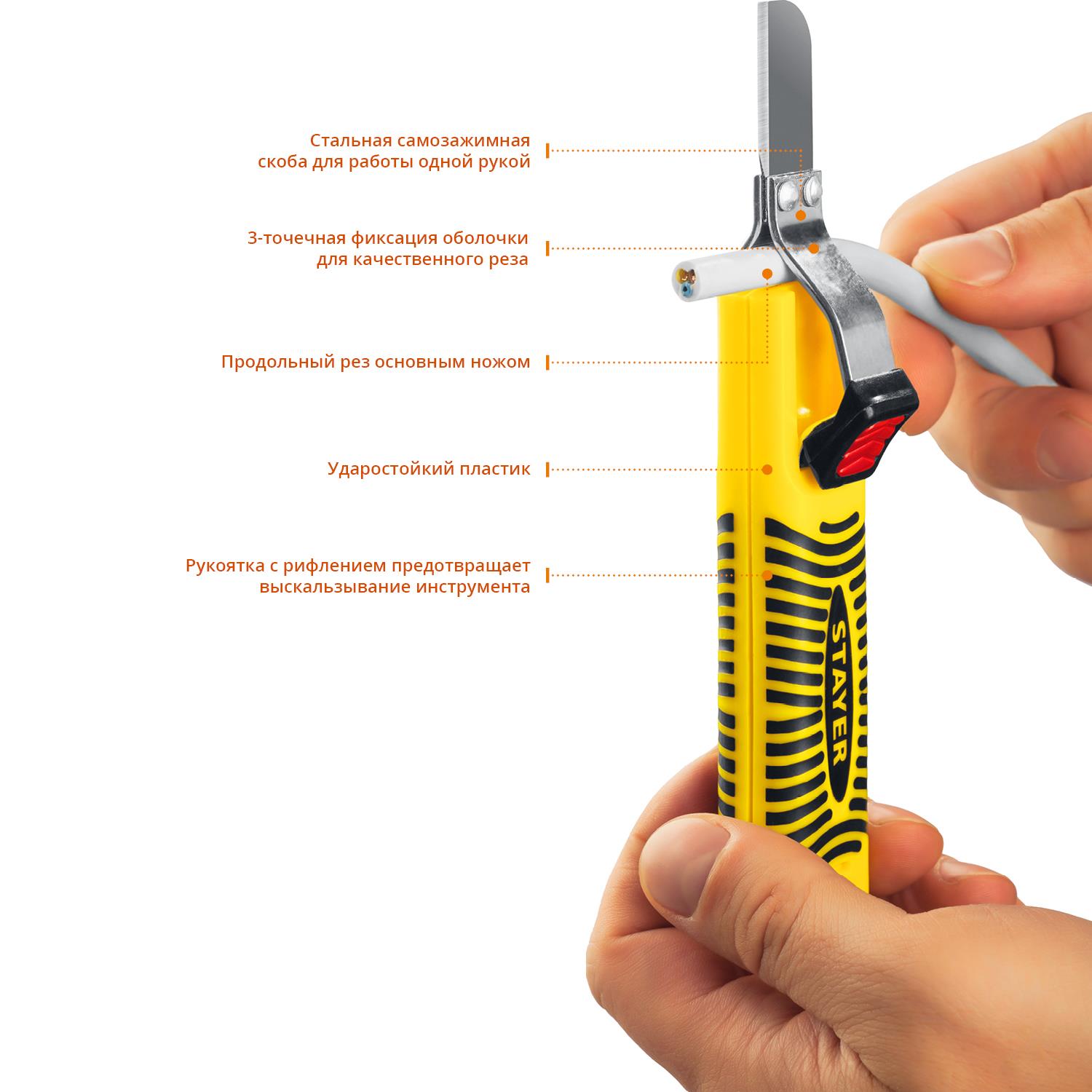 Стальная самозажимная скоба для работы одной рукой

3-точечная фиксация оболочки для качественного реза

Продольный рез основным ножом

Ударостойкий пластик

Рукоятка с рифлением предотвращает выскальзывание инструмента

STAYER