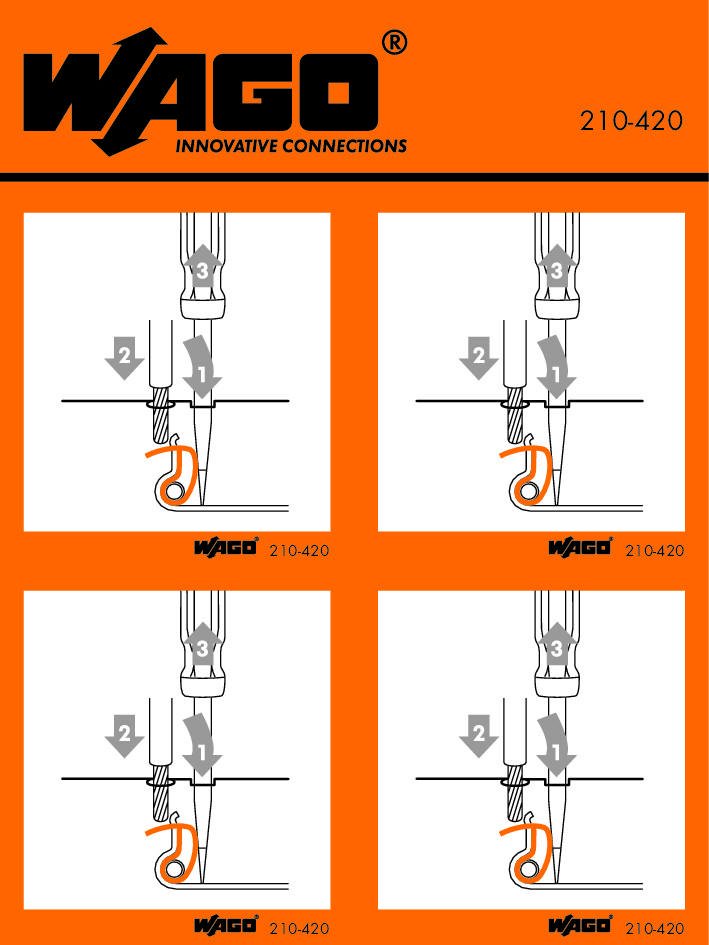 WAGO®
INNOVATIVE CONNECTIONS

210-420

3
2
1

WAGO® 210-420

3
2
1

WAGO® 210-420

3
2
1

WAGO® 210-420

3
2
1

WAGO® 210-420