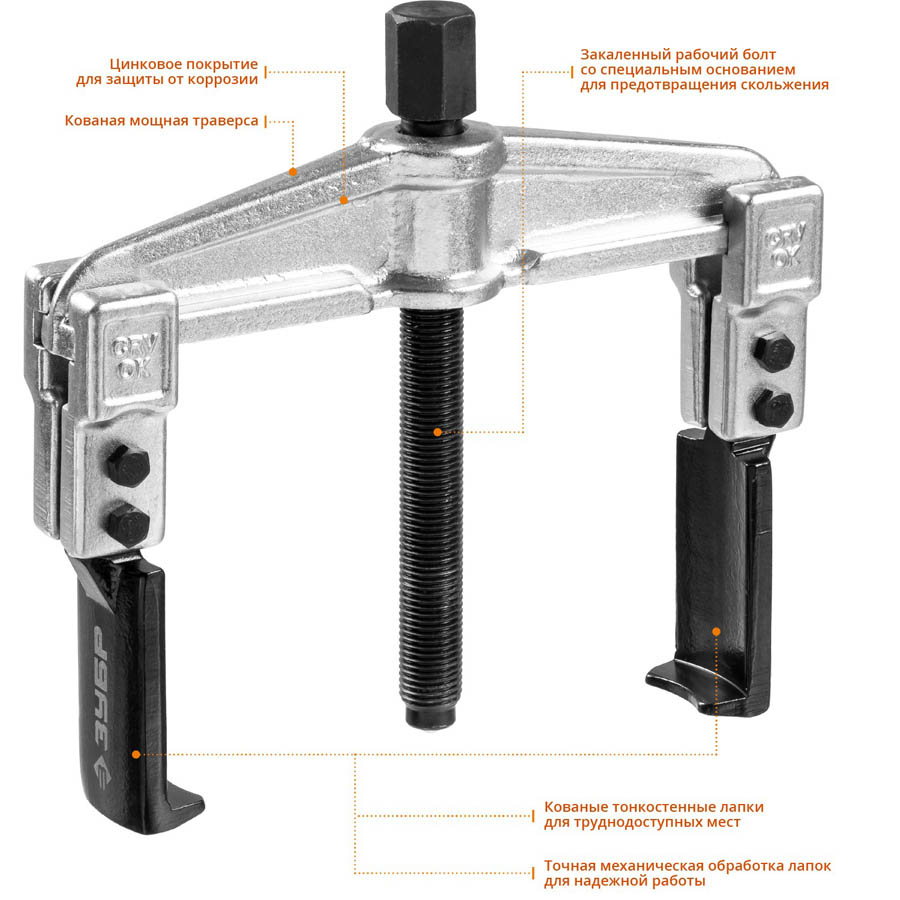 Цинковое покрытие
для защиты от коррозии

Кованая мощная траверса

Закаленный рабочий болт
со специальным основанием
для предотвращения скольжения

CRV
OK

CRV
OK

ЗУБР

Кованые тонкостенные лапки
для труднодоступных мест

Точная механическая обработка лапок
для надежной работы