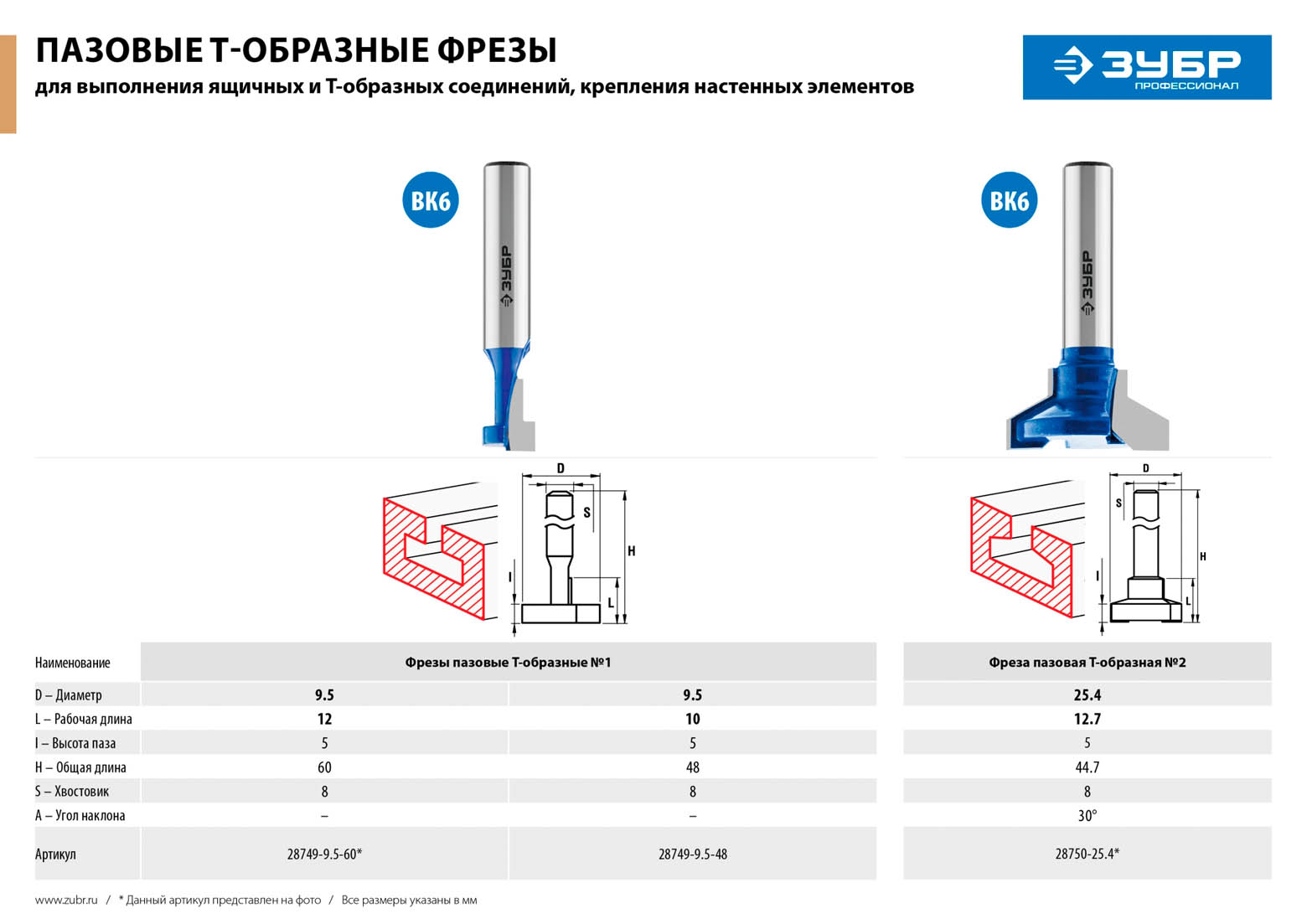 ПАЗОВЫЕ Т-ОБРАЗНЫЕ ФРЕЗЫ
для выполнения ящичных и Т-образных соединений, крепления настенных элементов

ЗУБР ПРОФЕССИОНАЛ

ВК6

ЗУБР

ВК6

ЗУБР

D
S
H
I
L

D
S
H
I
L

| Наименование | Фрезы пазовые Т-образные №1 | | Фреза пазовая Т-образная №2 |
|---|---|---|---|
| D – Диаметр | 9.5 | 9.5 | 25.4 |
| L – Рабочая длина | 12 | 10 | 12.7 |
| I – Высота паза | 5 | 5 | 5 |
| H – Общая длина | 60 | 48 | 44.7 |
| S – Хвостовик | 8 | 8 | 8 |
| A – Угол наклона | – | – | 30° |
| Артикул | 28749-9.5-60* | 28749-9.5-48 | 28750-25.4* |

www.zubr.ru / * Данный артикул представлен на фото / Все размеры указаны в мм