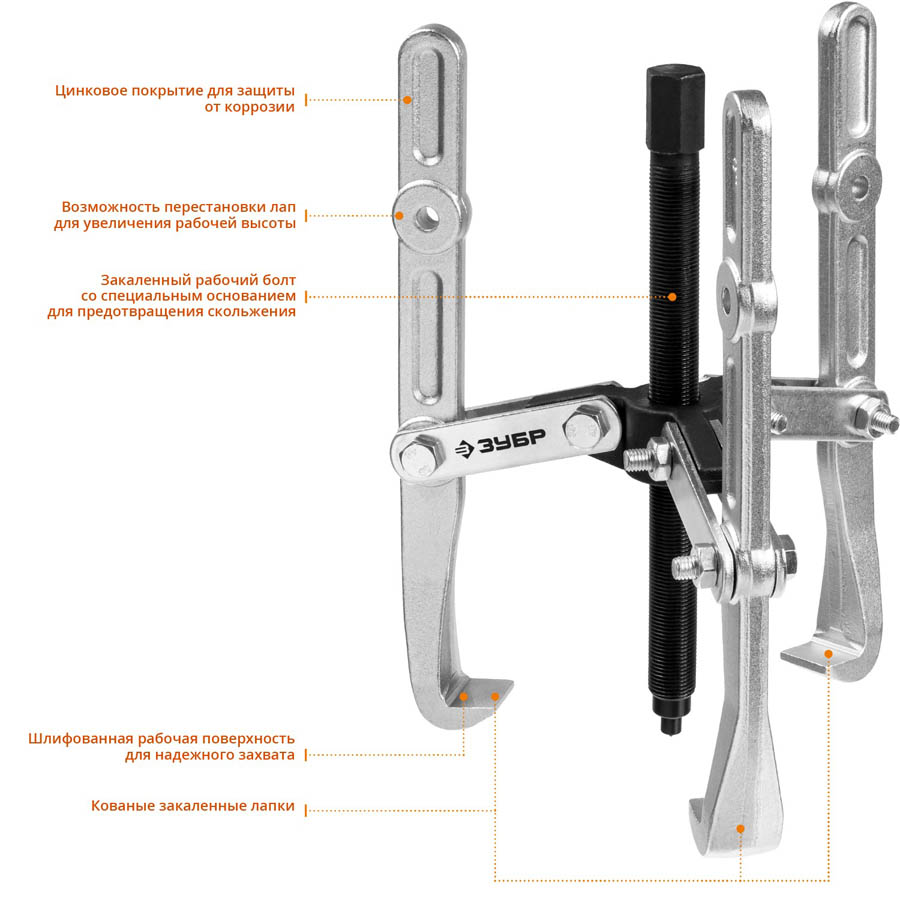 Цинковое покрытие для защиты от коррозии

Возможность перестановки лап для увеличения рабочей высоты

Закаленный рабочий болт со специальным основанием для предотвращения скольжения

ЗУБР

Шлифованная рабочая поверхность для надежного захвата

Кованые закаленные лапки