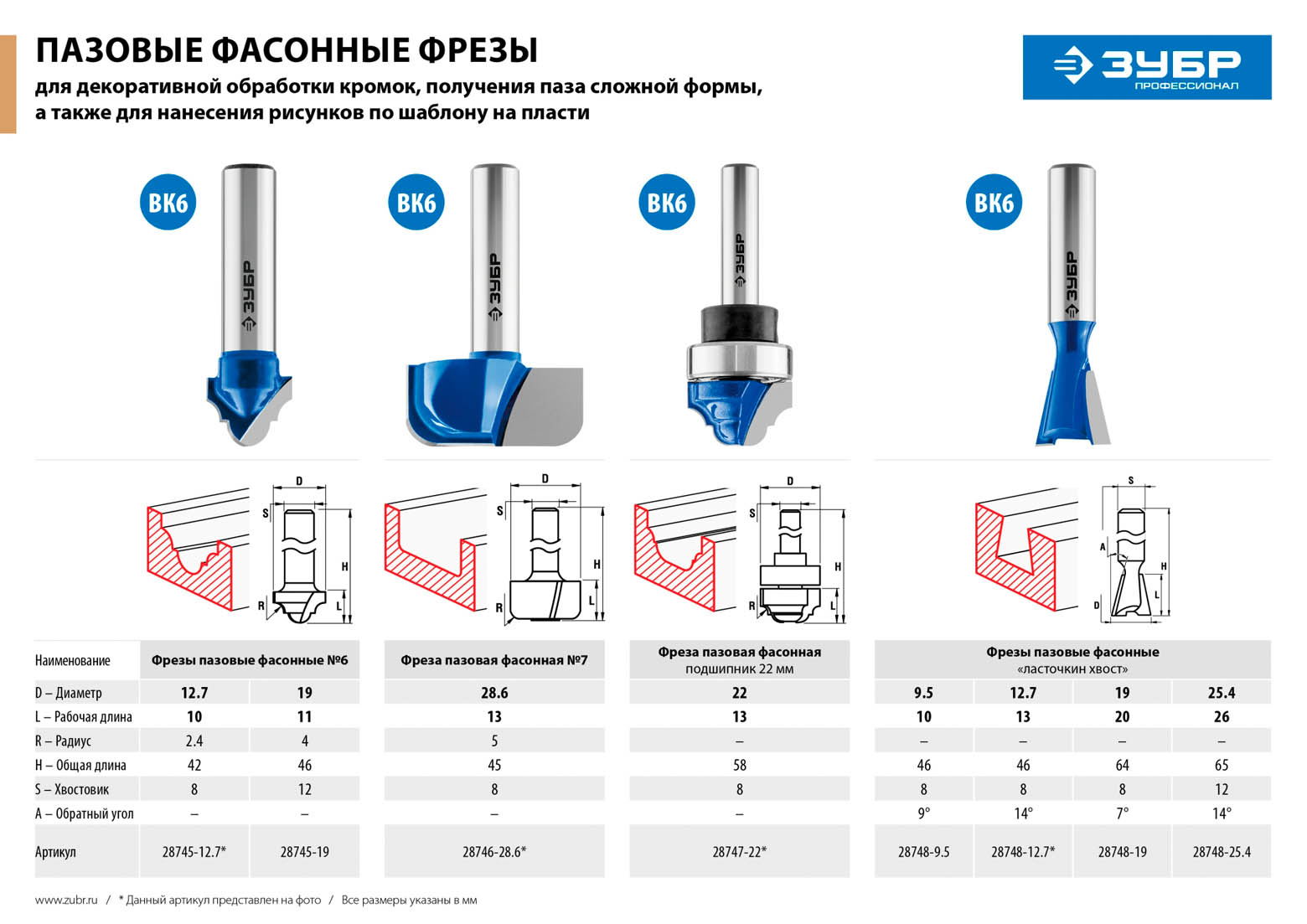 ПАЗОВЫЕ ФАСОННЫЕ ФРЕЗЫ
для декоративной обработки кромок, получения паза сложной формы, а также для нанесения рисунков по шаблону на пласти

ЗУБР ПРОФЕССИОНАЛ

ВК6 ЗУБР
ВК6 ЗУБР
ВК6 ЗУБР
ВК6 ЗУБР

D S H R L
D S H R L
D S H R L
S A H L D

| Наименование | Фрезы пазовые фасонные №6 | | Фреза пазовая фасонная №7 | Фреза пазовая фасонная подшипник 22 мм | Фрезы пазовые фасонные «ласточкин хвост» | | | |
|---|---|---|---|---|---|---|---|---|
| D – Диаметр | 12.7 | 19 | 28.6 | 22 | 9.5 | 12.7 | 19 | 25.4 |
| L – Рабочая длина | 10 | 11 | 13 | 13 | 10 | 13 | 20 | 26 |
| R – Радиус | 2.4 | 4 | 5 | – | – | – | – | – |
| H – Общая длина | 42 | 46 | 45 | 58 | 46 | 46 | 64 | 65 |
| S – Хвостовик | 8 | 12 | 8 | 8 | 8 | 8 | 8 | 12 |
| A – Обратный угол | – | – | – | – | 9° | 14° | 7° | 14° |
| Артикул | 28745-12.7* | 28745-19 | 28746-28.6* | 28747-22* | 28748-9.5 | 28748-12.7* | 28748-19 | 28748-25.4 |

www.zubr.ru / * Данный артикул представлен на фото / Все размеры указаны в мм