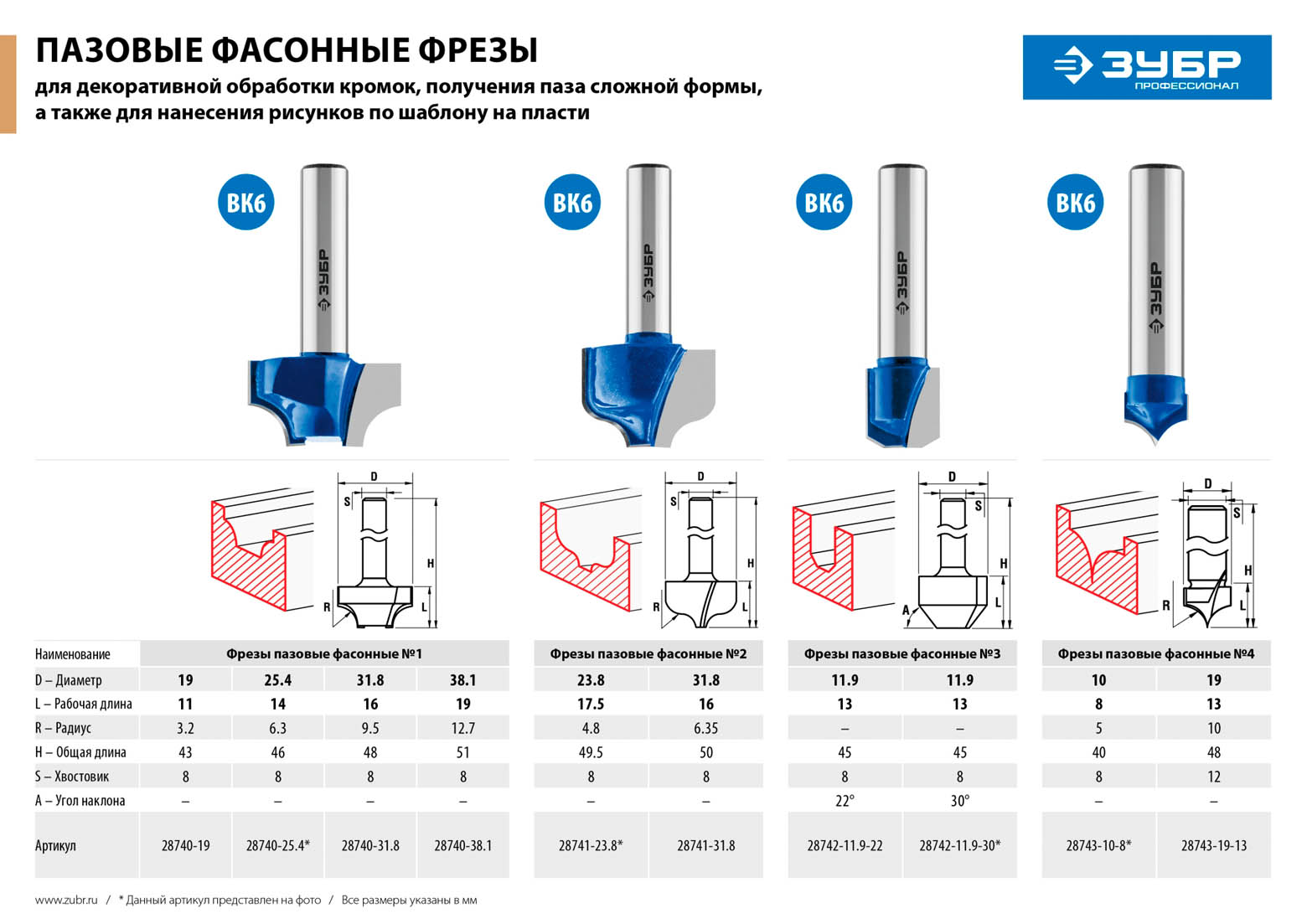 ПАЗОВЫЕ ФАСОННЫЕ ФРЕЗЫ
для декоративной обработки кромок, получения паза сложной формы, а также для нанесения рисунков по шаблону на пласти

ЗУБР ПРОФЕССИОНАЛ

ВК6 ЗУБР
ВК6 ЗУБР
ВК6 ЗУБР
ВК6 ЗУБР

D S H R L
D S H R L
D S H A L
D S H R L

| Наименование | Фрезы пазовые фасонные №1 | | | | Фрезы пазовые фасонные №2 | | Фрезы пазовые фасонные №3 | | Фрезы пазовые фасонные №4 | |
|---|---|---|---|---|---|---|---|---|---|---|
| D – Диаметр | 19 | 25.4 | 31.8 | 38.1 | 23.8 | 31.8 | 11.9 | 11.9 | 10 | 19 |
| L – Рабочая длина | 11 | 14 | 16 | 19 | 17.5 | 16 | 13 | 13 | 8 | 13 |
| R – Радиус | 3.2 | 6.3 | 9.5 | 12.7 | 4.8 | 6.35 | – | – | 5 | 10 |
| H – Общая длина | 43 | 46 | 48 | 51 | 49.5 | 50 | 45 | 45 | 40 | 48 |
| S – Хвостовик | 8 | 8 | 8 | 8 | 8 | 8 | 8 | 8 | 8 | 12 |
| A – Угол наклона | – | – | – | – | – | – | 22° | 30° | – | – |
| Артикул | 28740-19 | 28740-25.4* | 28740-31.8 | 28740-38.1 | 28741-23.8* | 28741-31.8 | 28742-11.9-22 | 28742-11.9-30* | 28743-10-8* | 28743-19-13 |

www.zubr.ru / * Данный артикул представлен на фото / Все размеры указаны в мм