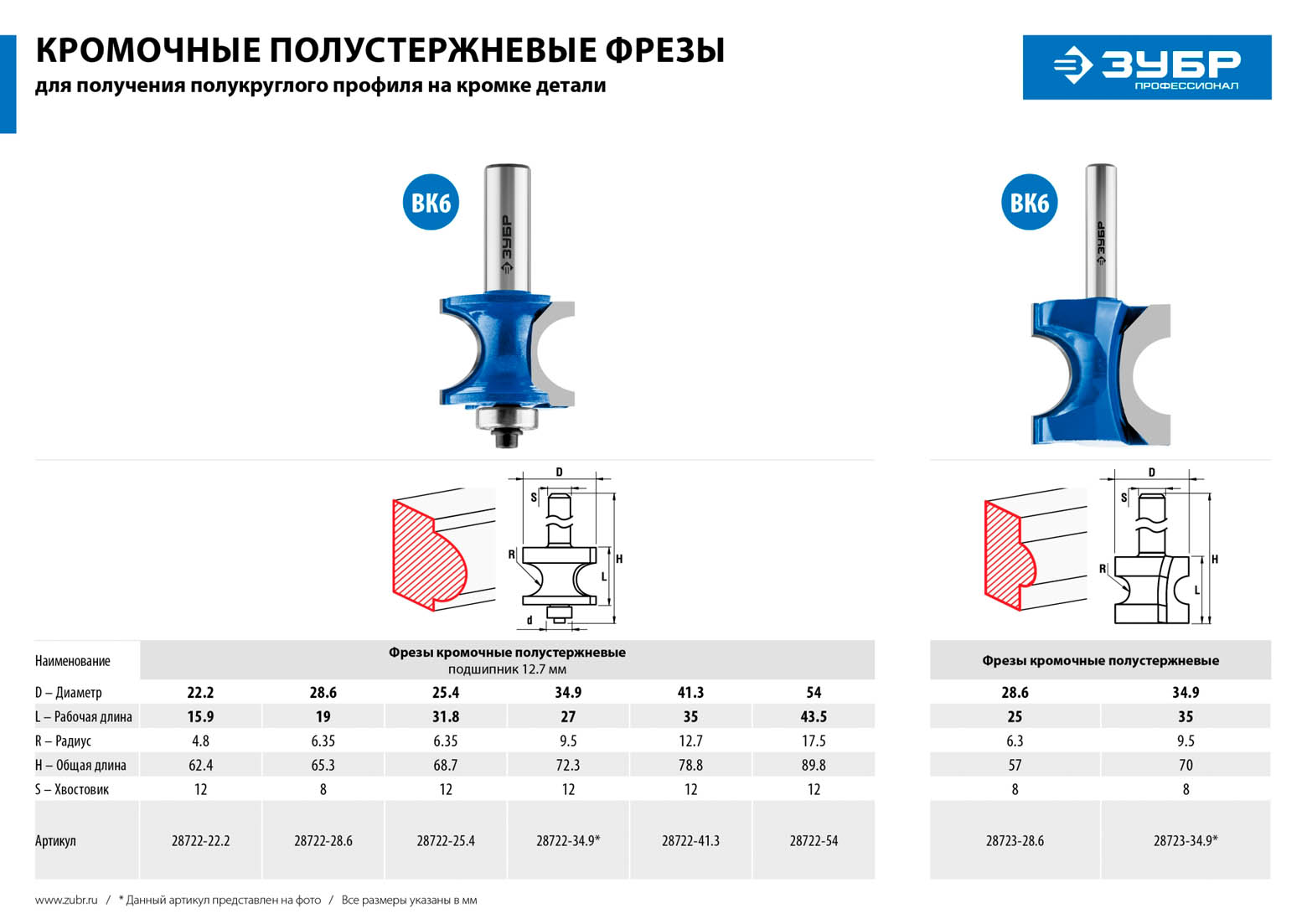 КРОМОЧНЫЕ ПОЛУСТЕРЖНЕВЫЕ ФРЕЗЫ
для получения полукруглого профиля на кромке детали

ЗУБР
ПРОФЕССИОНАЛ

ВК6

ЗУБР

ВК6

ЗУБР

D
S
R
H
L
d

D
S
R
H
L

| Наименование | Фрезы кромочные полустержневые подшипник 12.7 мм | | | | | |
|---|---|---|---|---|---|---|
| D – Диаметр | 22.2 | 28.6 | 25.4 | 34.9 | 41.3 | 54 |
| L – Рабочая длина | 15.9 | 19 | 31.8 | 27 | 35 | 43.5 |
| R – Радиус | 4.8 | 6.35 | 6.35 | 9.5 | 12.7 | 17.5 |
| H – Общая длина | 62.4 | 65.3 | 68.7 | 72.3 | 78.8 | 89.8 |
| S – Хвостовик | 12 | 8 | 12 | 12 | 12 | 12 |
| Артикул | 28722-22.2 | 28722-28.6 | 28722-25.4 | 28722-34.9* | 28722-41.3 | 28722-54 |

| Фрезы кромочные полустержневые | |
|---|---|
| 28.6 | 34.9 |
| 25 | 35 |
| 6.3 | 9.5 |
| 57 | 70 |
| 8 | 8 |
| 28723-28.6 | 28723-34.9* |

www.zubr.ru / * Данный артикул представлен на фото / Все размеры указаны в мм