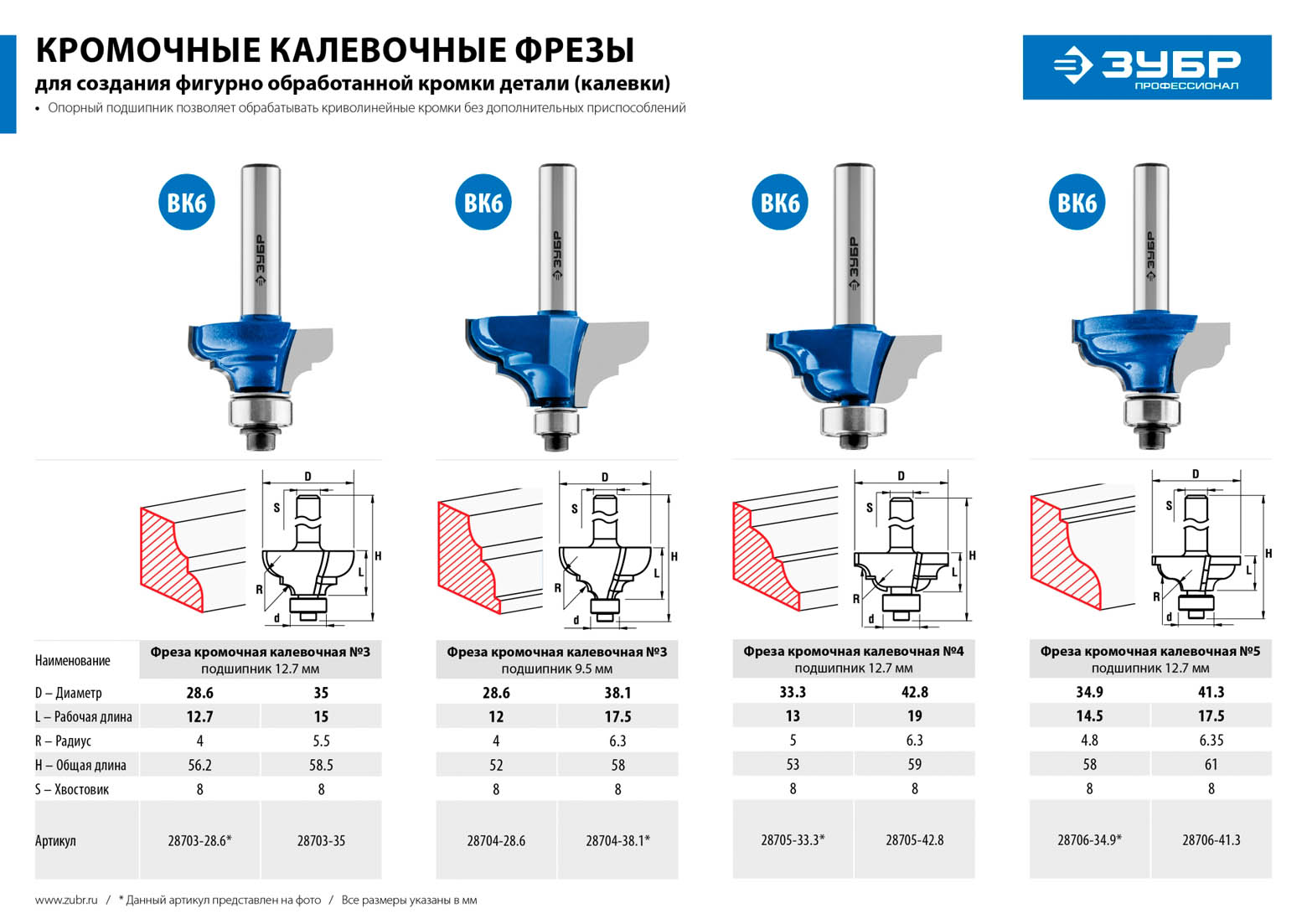 КРОМОЧНЫЕ КАЛЕВОЧНЫЕ ФРЕЗЫ
для создания фигурно обработанной кромки детали (калевки)
• Опорный подшипник позволяет обрабатывать криволинейные кромки без дополнительных приспособлений

ЗУБР ПРОФЕССИОНАЛ

ВК6 ЗУБР
ВК6 ЗУБР
ВК6 ЗУБР
ВК6 ЗУБР

D S H L R d
D S H L R d
D S H L R d
D S H L R d

| Наименование | Фреза кромочная калевочная №3 подшипник 12.7 мм | | Фреза кромочная калевочная №3 подшипник 9.5 мм | | Фреза кромочная калевочная №4 подшипник 12.7 мм | | Фреза кромочная калевочная №5 подшипник 12.7 мм | |
|---|---|---|---|---|---|---|---|---|
| D – Диаметр | 28.6 | 35 | 28.6 | 38.1 | 33.3 | 42.8 | 34.9 | 41.3 |
| L – Рабочая длина | 12.7 | 15 | 12 | 17.5 | 13 | 19 | 14.5 | 17.5 |
| R – Радиус | 4 | 5.5 | 4 | 6.3 | 5 | 6.3 | 4.8 | 6.35 |
| H – Общая длина | 56.2 | 58.5 | 52 | 58 | 53 | 59 | 58 | 61 |
| S – Хвостовик | 8 | 8 | 8 | 8 | 8 | 8 | 8 | 8 |
| Артикул | 28703-28.6* | 28703-35 | 28704-28.6 | 28704-38.1* | 28705-33.3* | 28705-42.8 | 28706-34.9* | 28706-41.3 |

www.zubr.ru / * Данный артикул представлен на фото / Все размеры указаны в мм